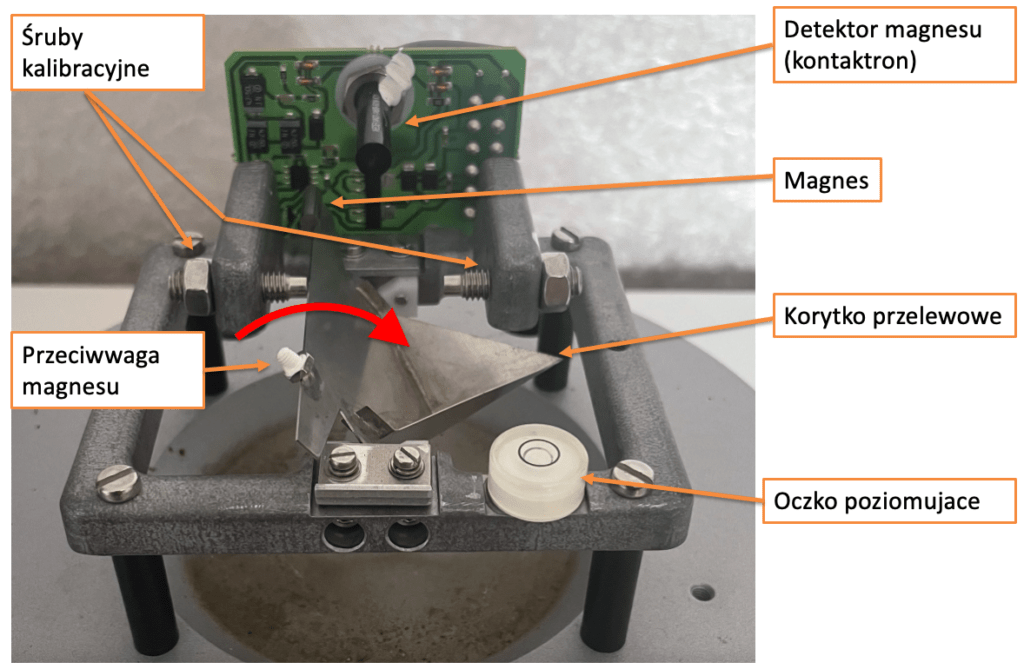 Śruby kalibracyjne

Detektor magnesu (kontaktron)

Magnes

Korytko przelewowe

Przeciwwaga magnesu

Oczko poziomujace