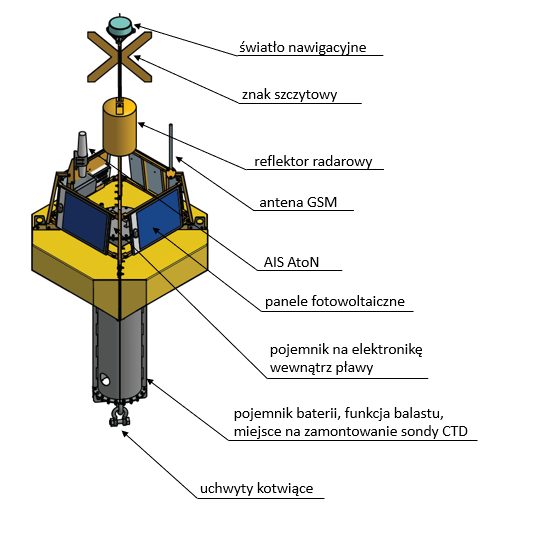 światło nawigacyjne

znak szczytowy

reflektor radarowy

antena GSM

AIS AtoN

panele fotowoltaiczne

pojemnik na elektronikę wewnątrz pławy

pojemnik baterii, funkcja balastu, miejsce na zamontowanie sondy CTD

uchwyty kotwiące